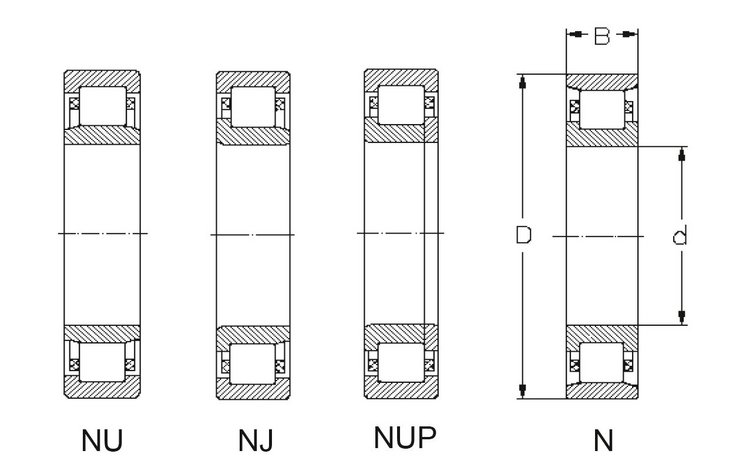 B

D

d

NU

NJ

NUP

N